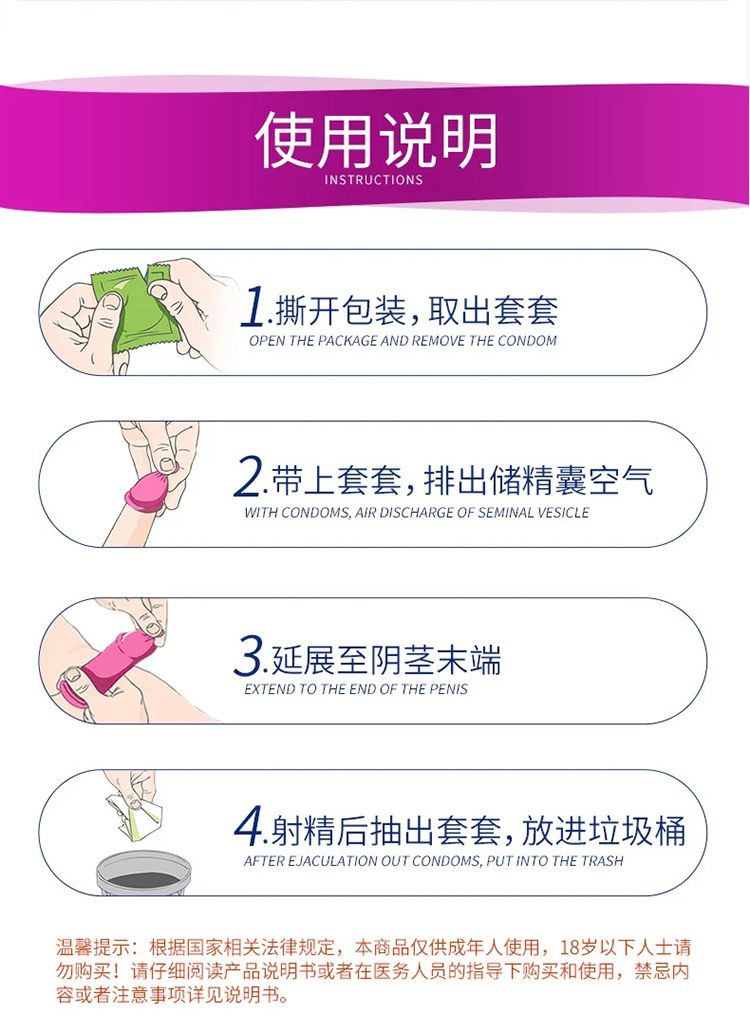 使用说明
INSTRUCTIONS

1.撕开包装，取出套套
OPEN THE PACKAGE AND REMOVE THE CONDOM

2.带上套套，排出储精囊空气
WITH CONDOMS, AIR DISCHARGE OF SEMINAL VESICLE

3.延展至阴茎末端
EXTEND TO THE END OF THE PENIS

4.射精后抽出套套，放进垃圾桶
AFTER EJACULATION OUT CONDOMS, PUT INTO THE TRASH

温馨提示：根据国家相关法律规定，本商品仅供成年人使用，18岁以下人士请勿购买！请仔细阅读产品说明书或者在医务人员的指导下购买和使用，禁忌内容或者注意事项详见说明书。